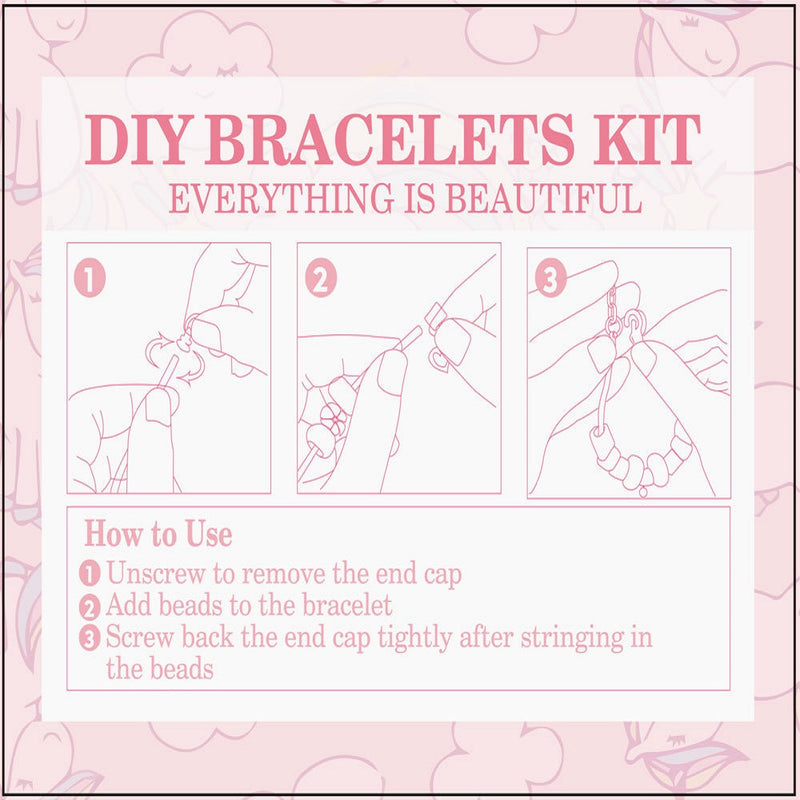 DIY BRACELETS KIT
EVERYTHING IS BEAUTIFUL

1

2

3

How to Use
1 Unscrew to remove the end cap
2 Add beads to the bracelet
3 Screw back the end cap tightly after stringing in the beads